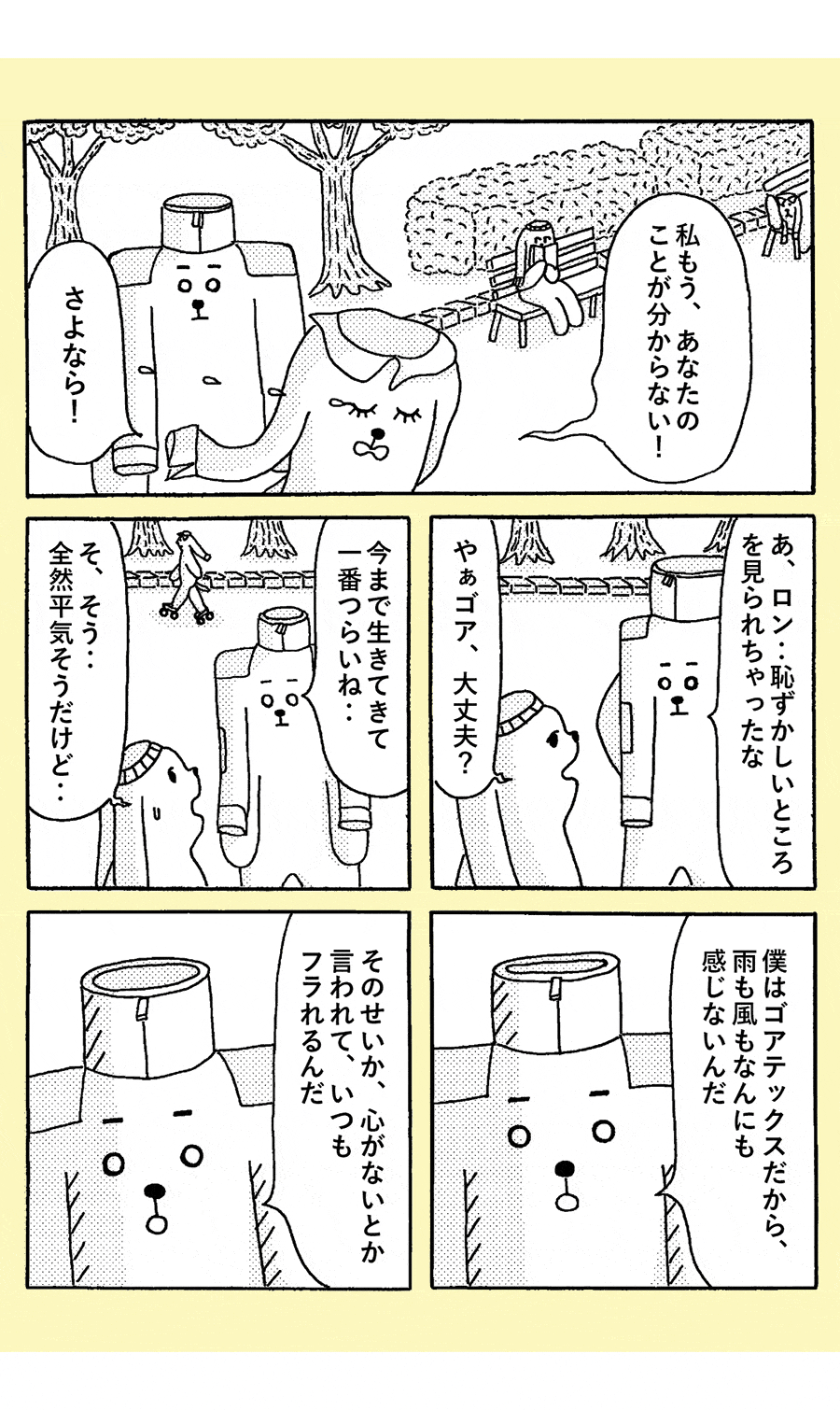 私もう、あなたのことが分からない！

さよなら！

あ、ロン‥恥ずかしいところを見られちゃったな

やぁゴア、大丈夫？

今まで生きてきて一番つらいね‥

そ、そう‥全然平気そうだけど‥

僕はゴアテックスだから、雨も風もなんにも感じないんだ

そのせいか、心がないとか言われて、いつもフラれるんだ